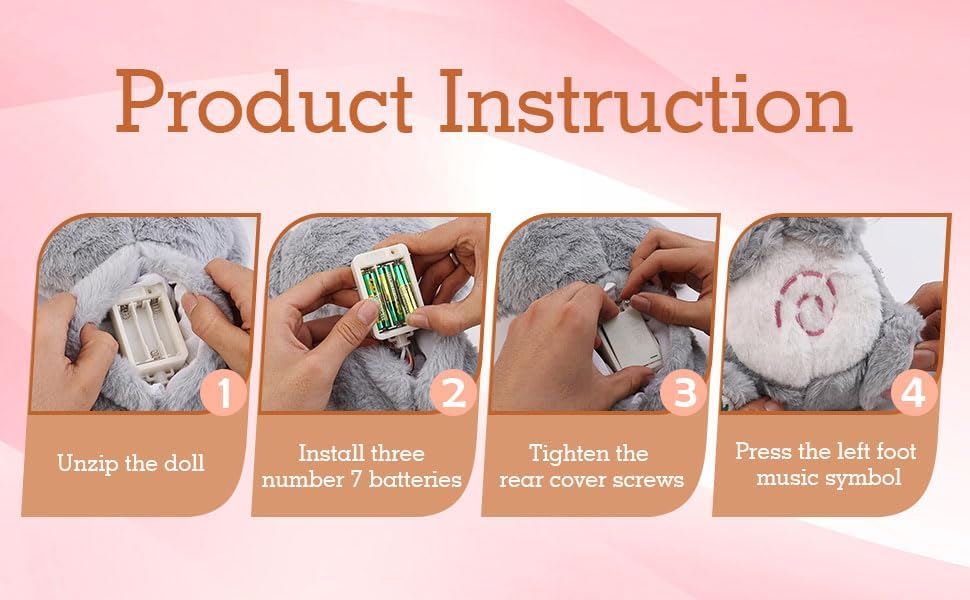 Product Instruction

1

Unzip the doll

2

Install three number 7 batteries

3

Tighten the rear cover screws

4

Press the left foot music symbol